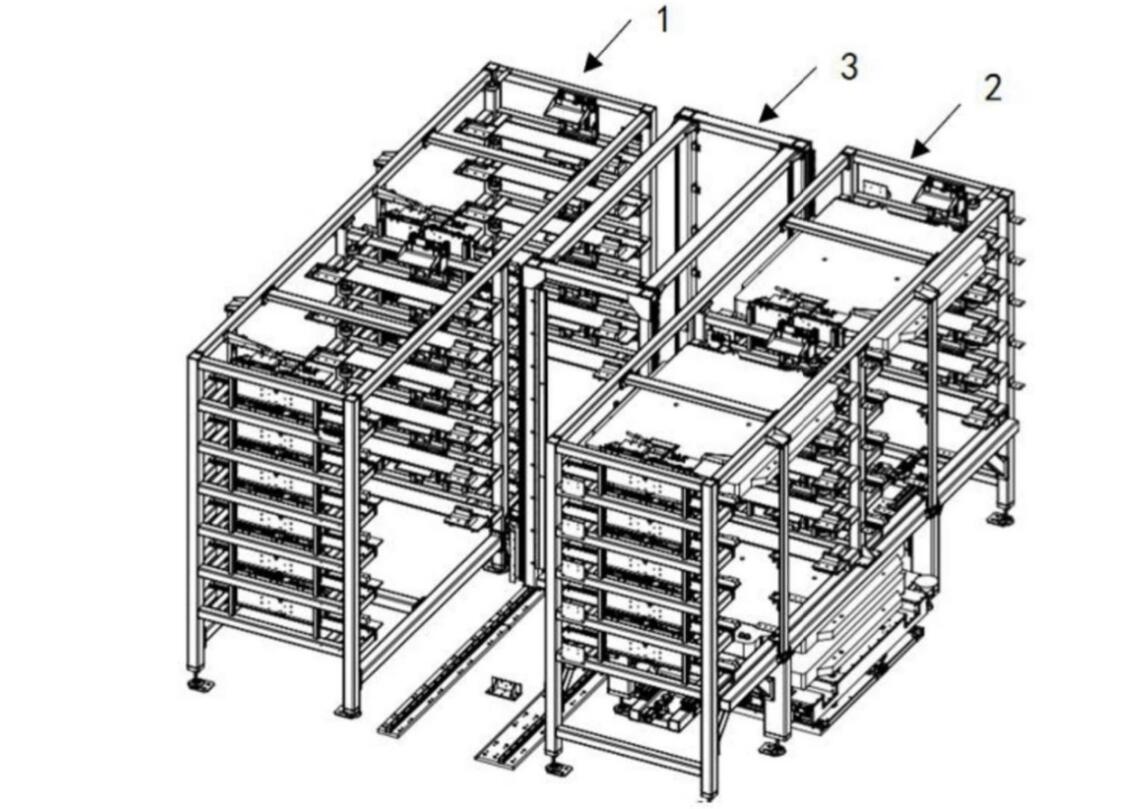 1
3
2